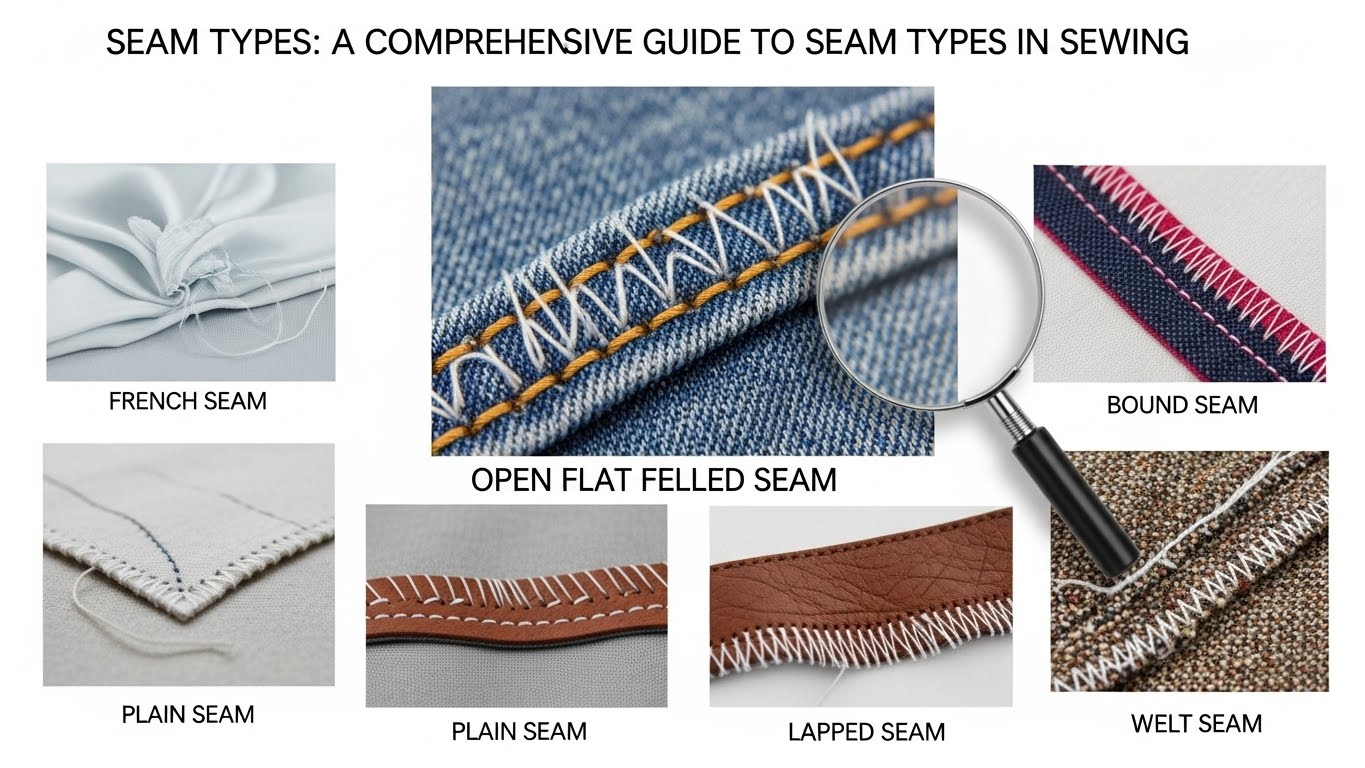 SEAM TYPES: A COMPREHENSIVE GUIDE TO SEAM TYPES IN SEWING

FRENCH SEAM

OPEN FLAT FELLED SEAM

BOUND SEAM

PLAIN SEAM

PLAIN SEAM

LAPPED SEAM

WELT SEAM